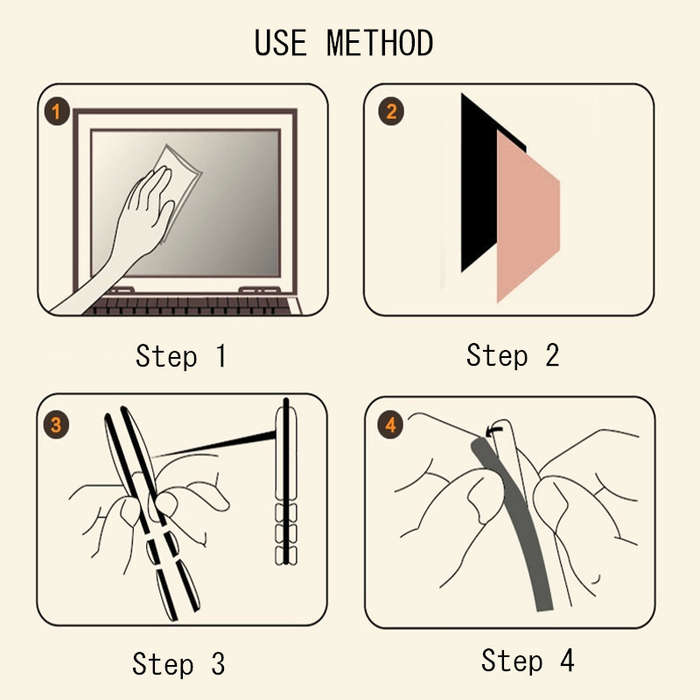 USE METHOD

1

Step 1

2

Step 2

3

Step 3

4

Step 4