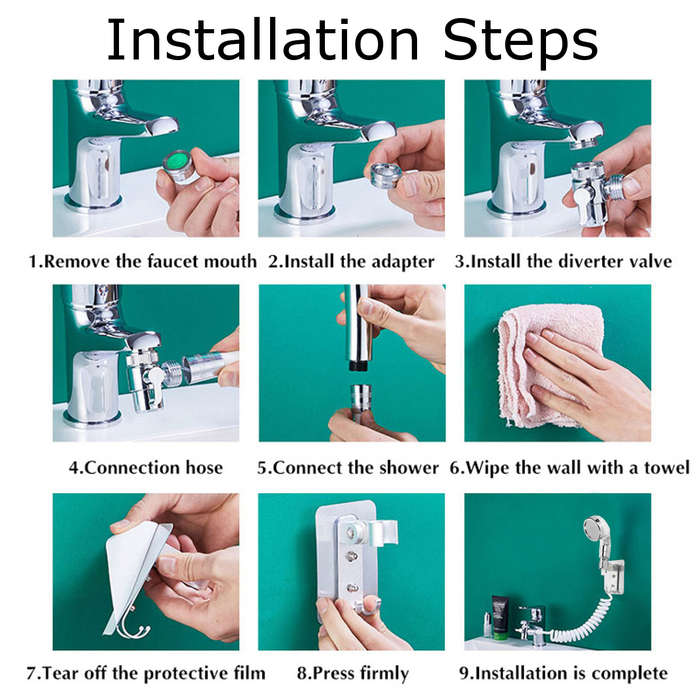 Installation Steps

1.Remove the faucet mouth

2.Install the adapter

3.Install the diverter valve

4.Connection hose

5.Connect the shower

6.Wipe the wall with a towel

7.Tear off the protective film

8.Press firmly

9.Installation is complete