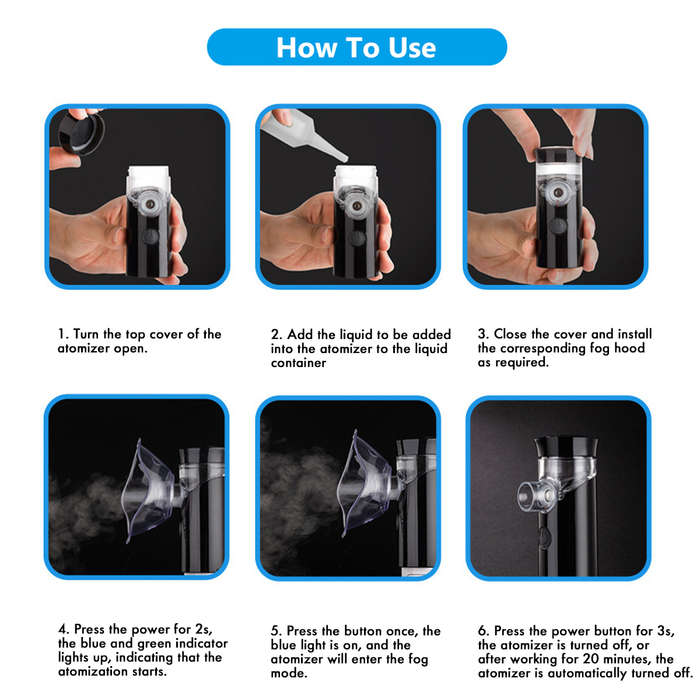 How To Use

1. Turn the top cover of the atomizer open.

2. Add the liquid to be added into the atomizer to the liquid container

3. Close the cover and install the corresponding fog hood as required.

4. Press the power for 2s, the blue and green indicator lights up, indicating that the atomization starts.

5. Press the button once, the blue light is on, and the atomizer will enter the fog mode.

6. Press the power button for 3s, the atomizer is turned off, or after working for 20 minutes, the atomizer is automatically turned off.