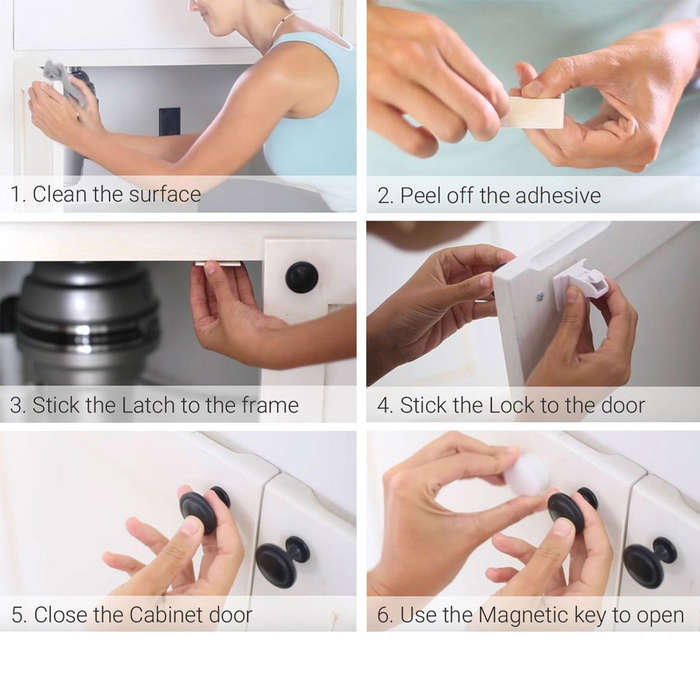 1. Clean the surface

2. Peel off the adhesive

3. Stick the Latch to the frame

4. Stick the Lock to the door

5. Close the Cabinet door

6. Use the Magnetic key to open