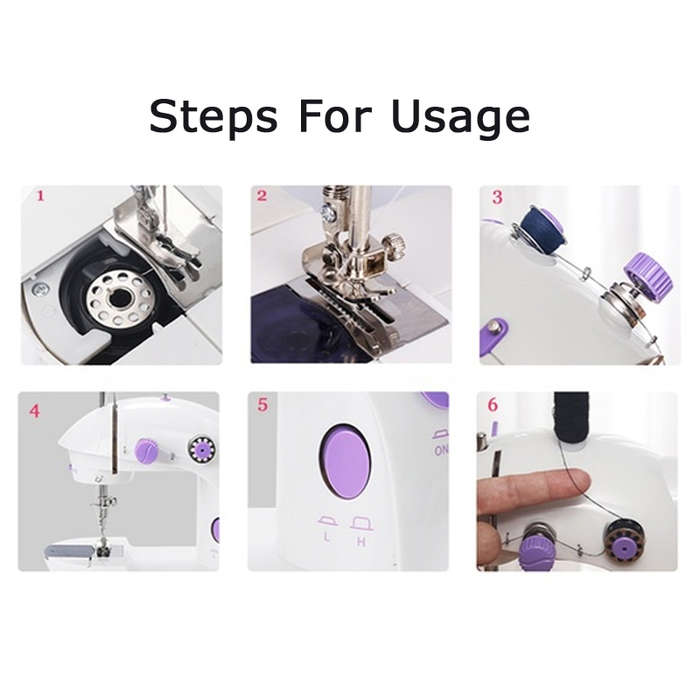 Steps For Usage

1

2

3

4

5

ON

L H

6