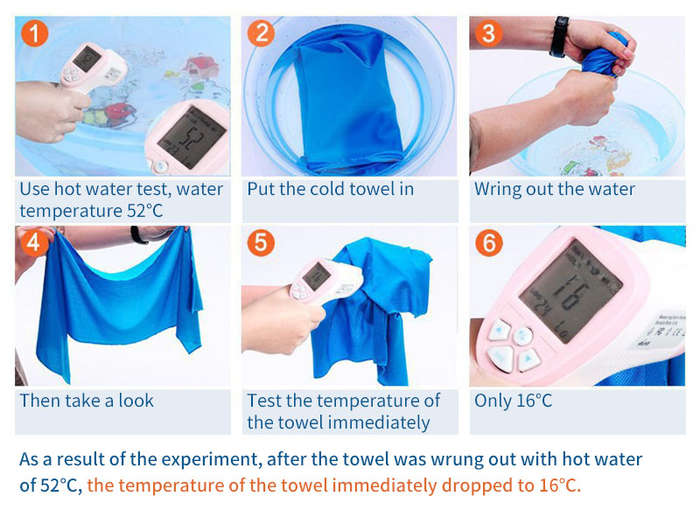 1

52

Use hot water test, water temperature 52°C

2

Put the cold towel in

3

Wring out the water

4

Then take a look

5

Test the temperature of the towel immediately

6

16

Only 16°C

As a result of the experiment, after the towel was wrung out with hot water of 52°C, the temperature of the towel immediately dropped to 16°C.