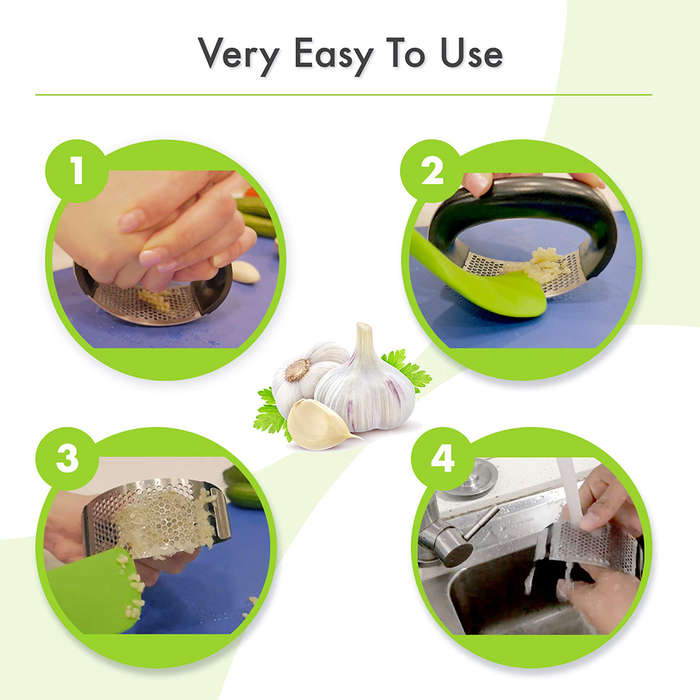 Very Easy To Use

1

2

3

4