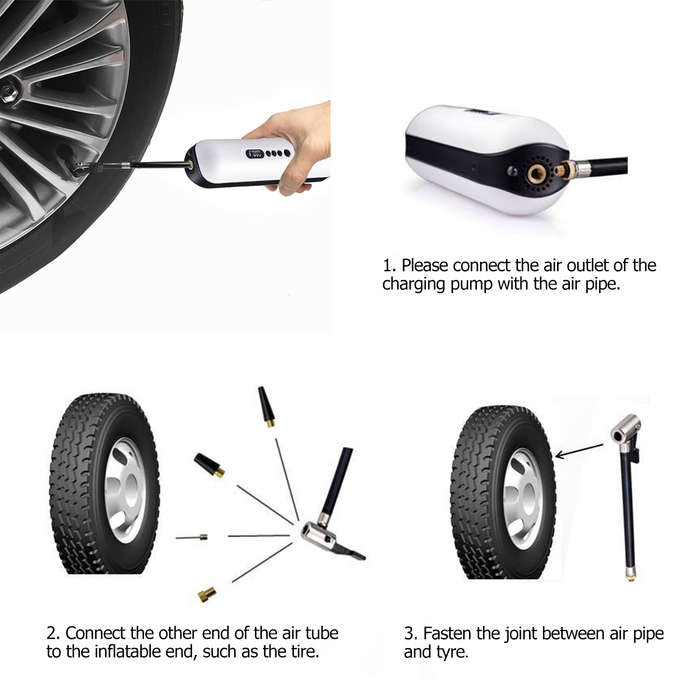 1. Please connect the air outlet of the charging pump with the air pipe.

2. Connect the other end of the air tube to the inflatable end, such as the tire.

3. Fasten the joint between air pipe and tyre.