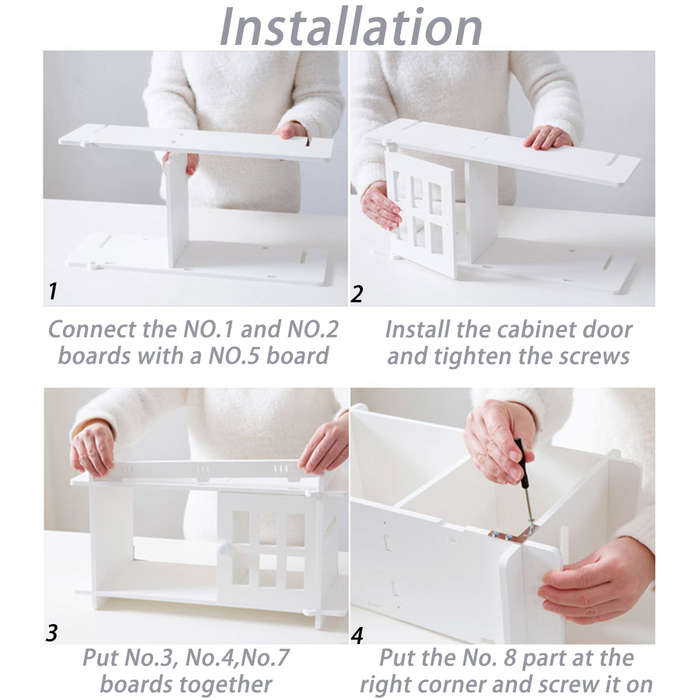 Installation

1

Connect the NO.1 and NO.2 boards with a NO.5 board

2

Install the cabinet door and tighten the screws

3

Put No.3, No.4,No.7 boards together

4

Put the No. 8 part at the right corner and screw it on