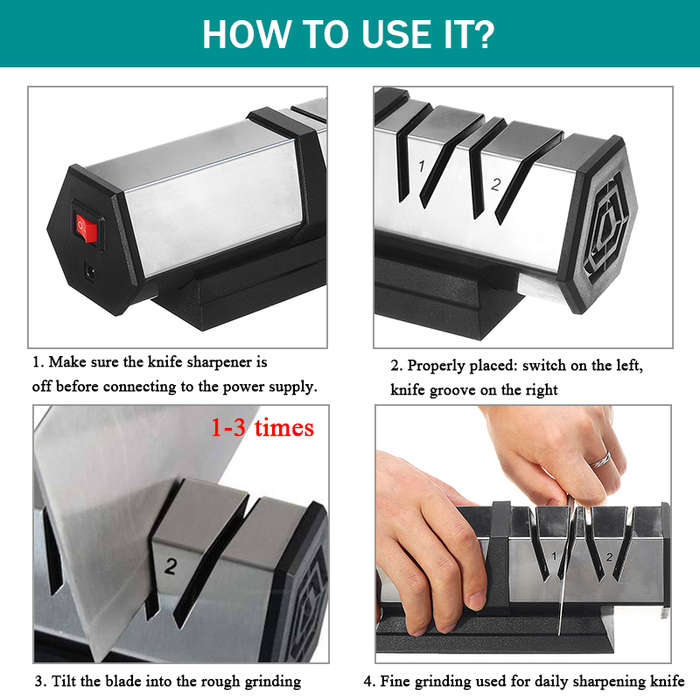 HOW TO USE IT?

1 2

1. Make sure the knife sharpener is off before connecting to the power supply.

2. Properly placed: switch on the left, knife groove on the right

1-3 times

2

1 2

3. Tilt the blade into the rough grinding

4. Fine grinding used for daily sharpening knife