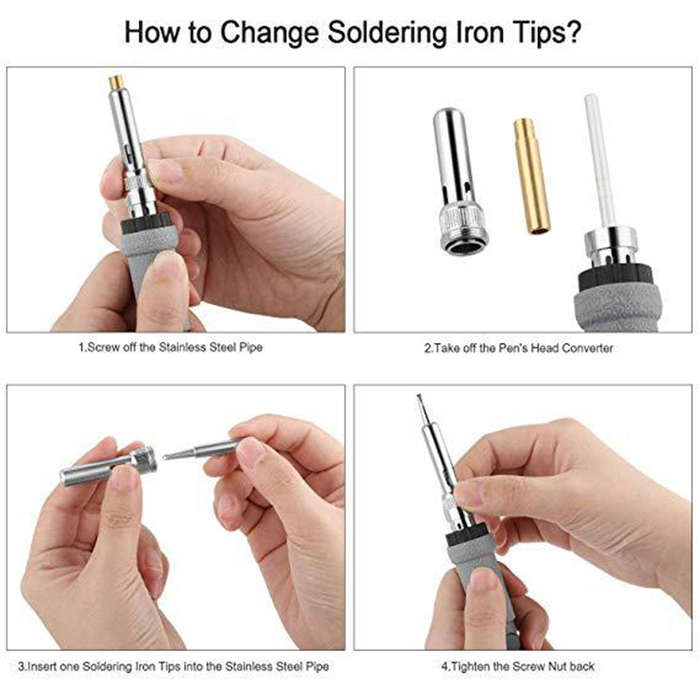 How to Change Soldering Iron Tips?

1.Screw off the Stainless Steel Pipe

2.Take off the Pen's Head Converter

3.Insert one Soldering Iron Tips into the Stainless Steel Pipe

4.Tighten the Screw Nut back