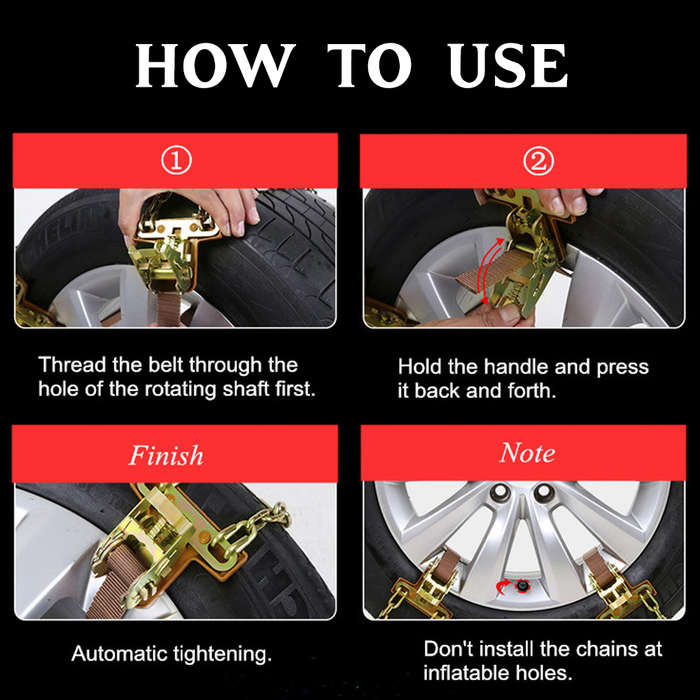 HOW TO USE

①

Thread the belt through the hole of the rotating shaft first.

②

Hold the handle and press it back and forth.

Finish

Automatic tightening.

Note

Don't install the chains at inflatable holes.