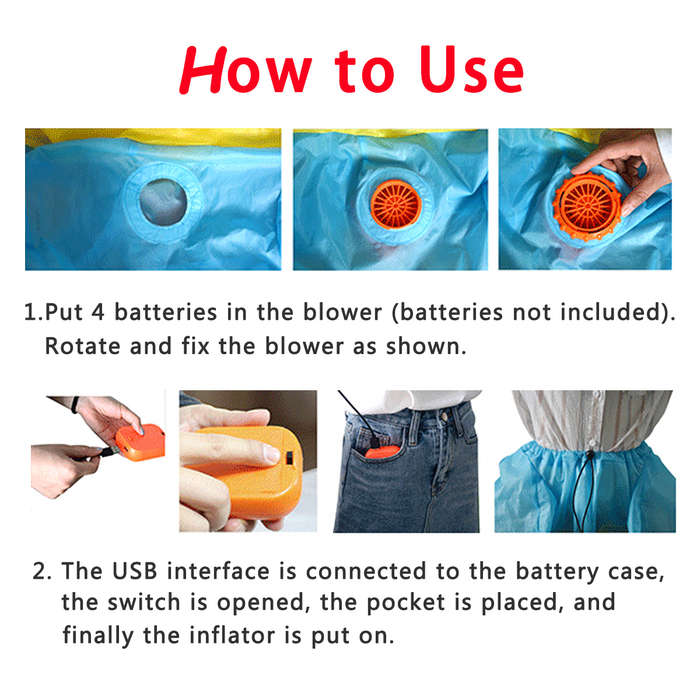 How to Use

1.Put 4 batteries in the blower (batteries not included). Rotate and fix the blower as shown.

2. The USB interface is connected to the battery case, the switch is opened, the pocket is placed, and finally the inflator is put on.