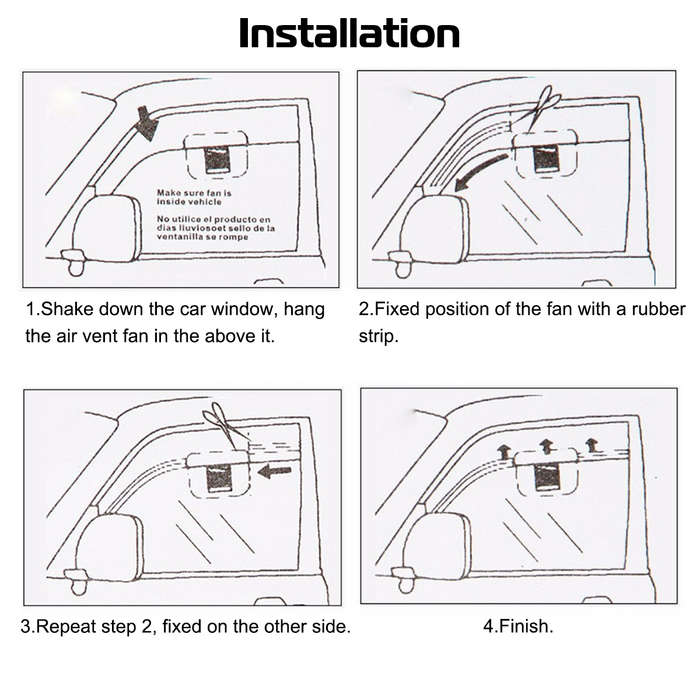 Installation

Make sure fan is inside vehicle

No utilice el producto en dias lluviosoet sello de la ventanilla se rompe

1.Shake down the car window, hang the air vent fan in the above it.

2.Fixed position of the fan with a rubber strip.

3.Repeat step 2, fixed on the other side.

4.Finish.