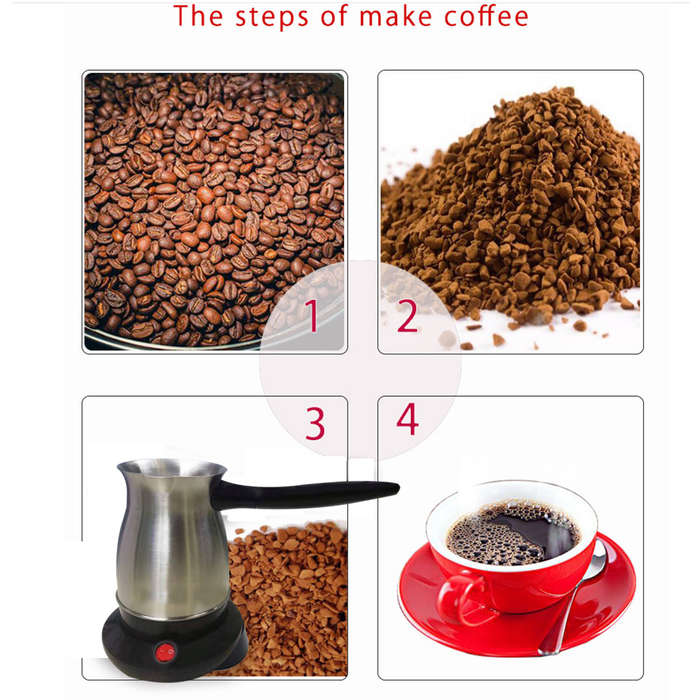 The steps of make coffee

1

2

3

4