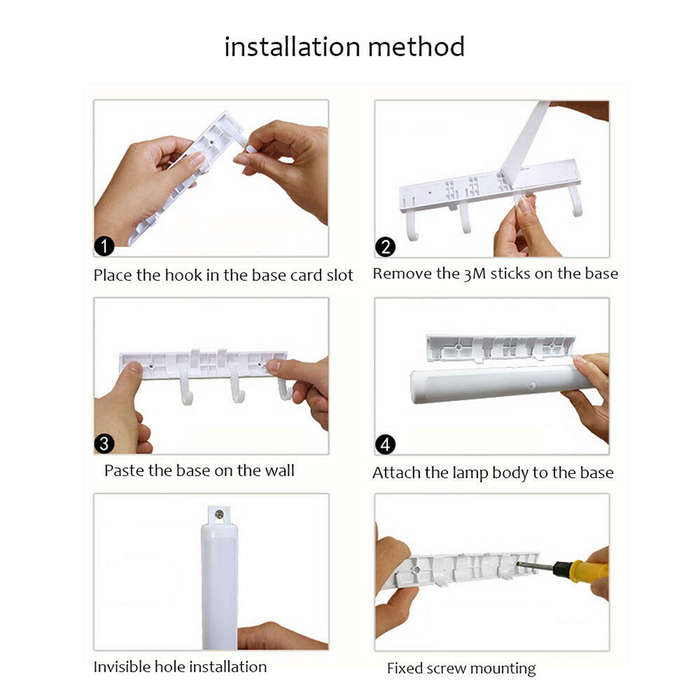 installation method

1
Place the hook in the base card slot

2
Remove the 3M sticks on the base

3
Paste the base on the wall

4
Attach the lamp body to the base

Invisible hole installation

Fixed screw mounting