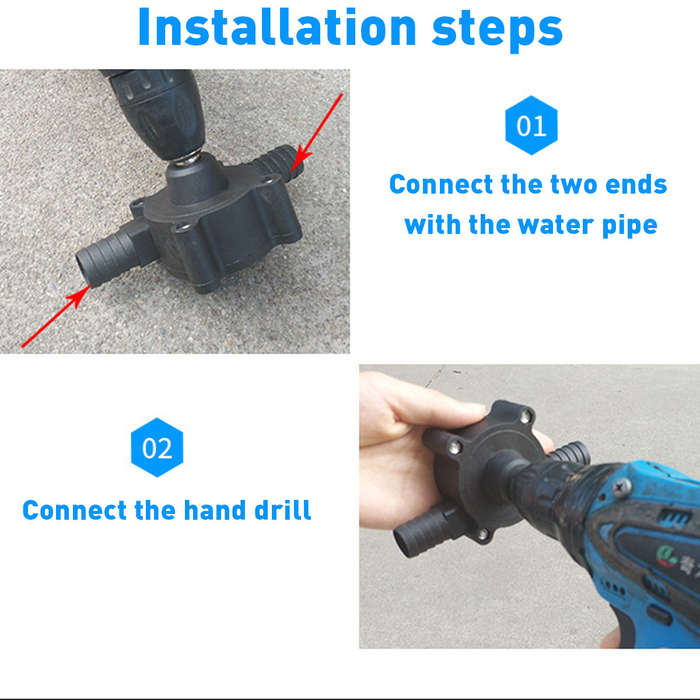 Installation steps

01

Connect the two ends with the water pipe

02

Connect the hand drill