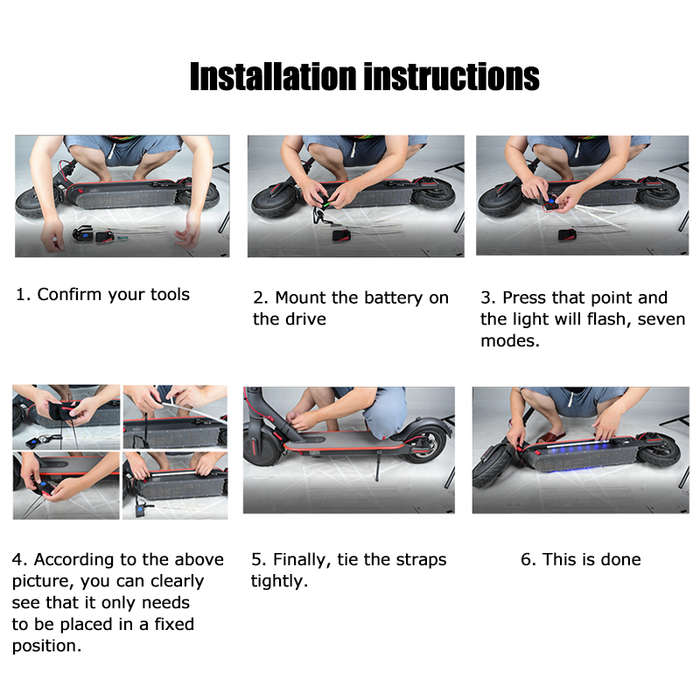 Installation instructions

1. Confirm your tools

2. Mount the battery on the drive

3. Press that point and the light will flash, seven modes.

4. According to the above picture, you can clearly see that it only needs to be placed in a fixed position.

5. Finally, tie the straps tightly.

6. This is done