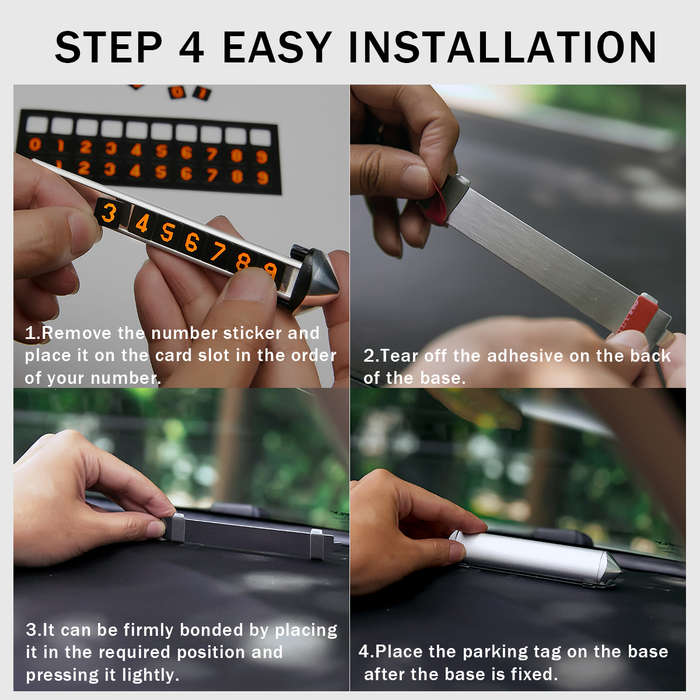 STEP 4 EASY INSTALLATION

0 1 2 3 4 5 6 7 8 9
1 2 3 4 5 6 7 8 9

3 4 5 6 7 8 9

1.Remove the number sticker and place it on the card slot in the order of your number.

2.Tear off the adhesive on the back of the base.

3.It can be firmly bonded by placing it in the required position and pressing it lightly.

4.Place the parking tag on the base after the base is fixed.