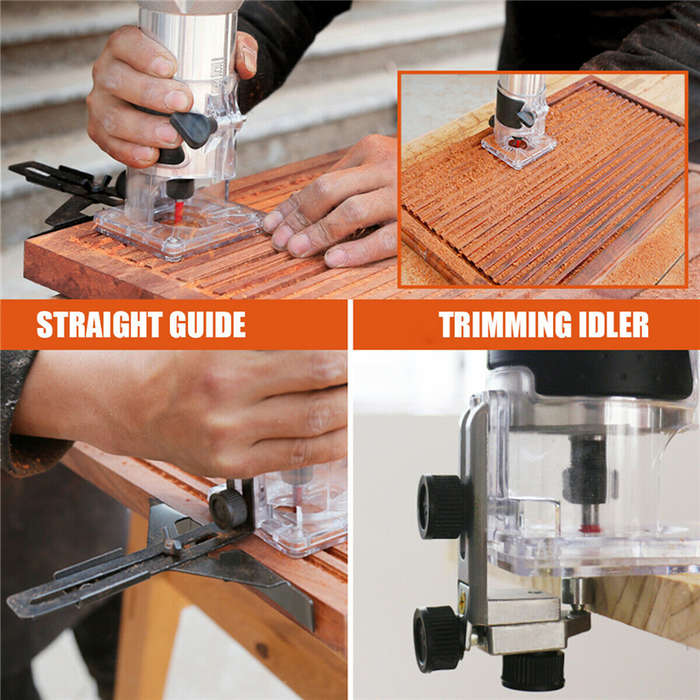 STRAIGHT GUIDE

TRIMMING IDLER