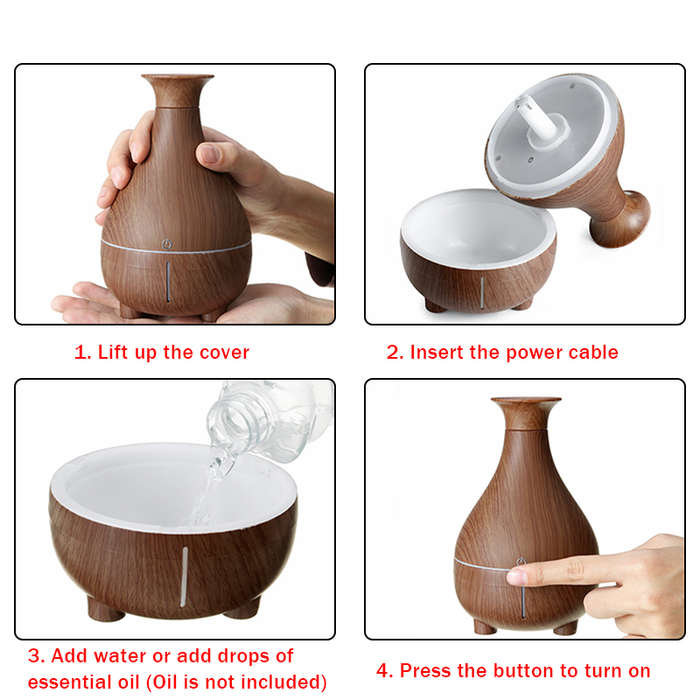 1. Lift up the cover

2. Insert the power cable

3. Add water or add drops of essential oil (Oil is not included)

4. Press the button to turn on