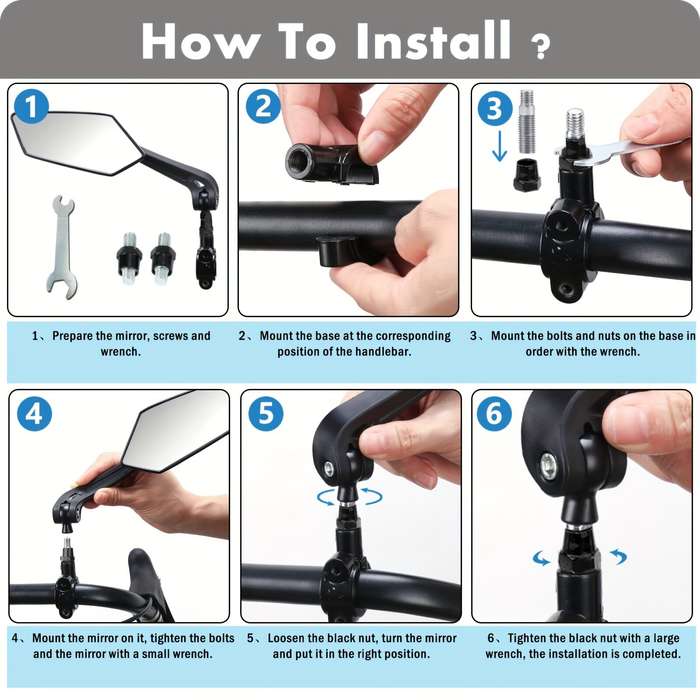 How To Install ?

1

2

3

1、Prepare the mirror, screws and wrench.

2、Mount the base at the corresponding position of the handlebar.

3、Mount the bolts and nuts on the base in order with the wrench.

4

5

6

4、Mount the mirror on it, tighten the bolts and the mirror with a small wrench.

5、Loosen the black nut, turn the mirror and put it in the right position.

6、Tighten the black nut with a large wrench, the installation is completed.