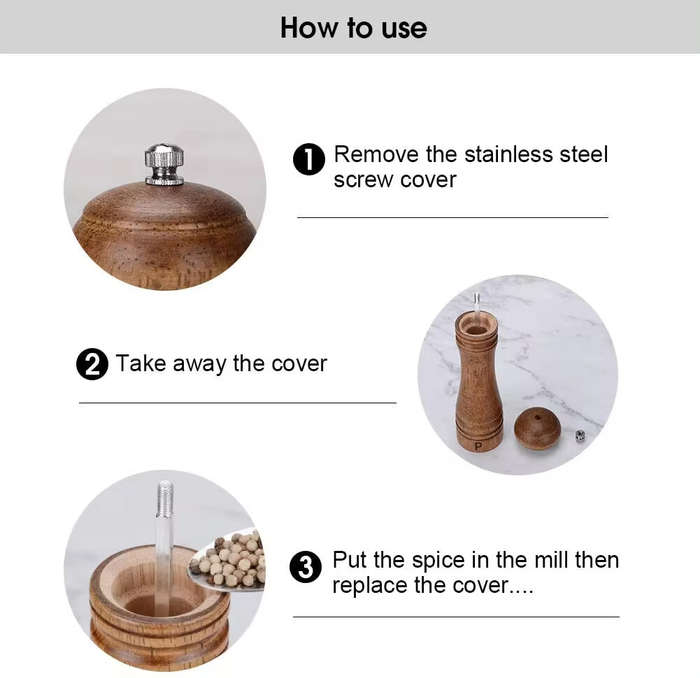 How to use

1 Remove the stainless steel screw cover

2 Take away the cover

P

3 Put the spice in the mill then replace the cover....