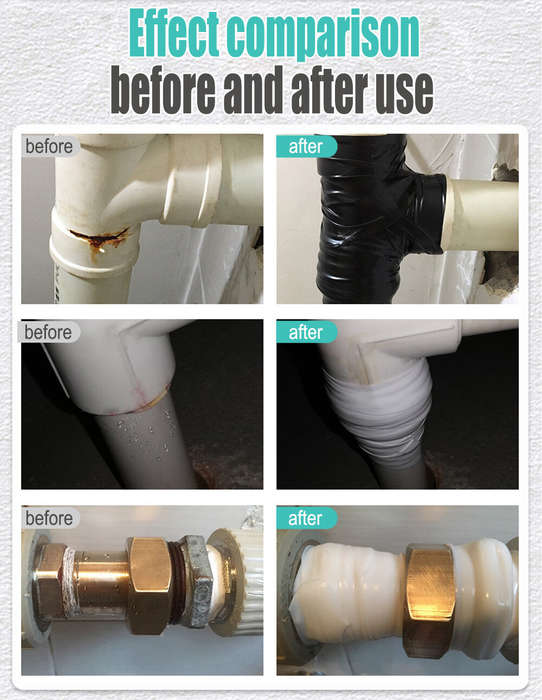 Effect comparison
before and after use

before

after

before

after

before

after