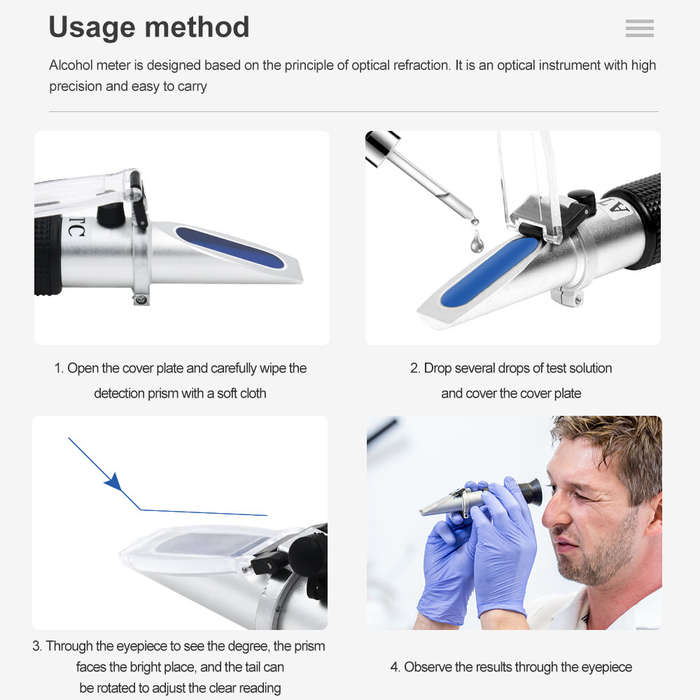 Usage method

Alcohol meter is designed based on the principle of optical refraction. It is an optical instrument with high precision and easy to carry

TC

A

1. Open the cover plate and carefully wipe the detection prism with a soft cloth

2. Drop several drops of test solution and cover the cover plate

3. Through the eyepiece to see the degree, the prism faces the bright place, and the tail can be rotated to adjust the clear reading

4. Observe the results through the eyepiece