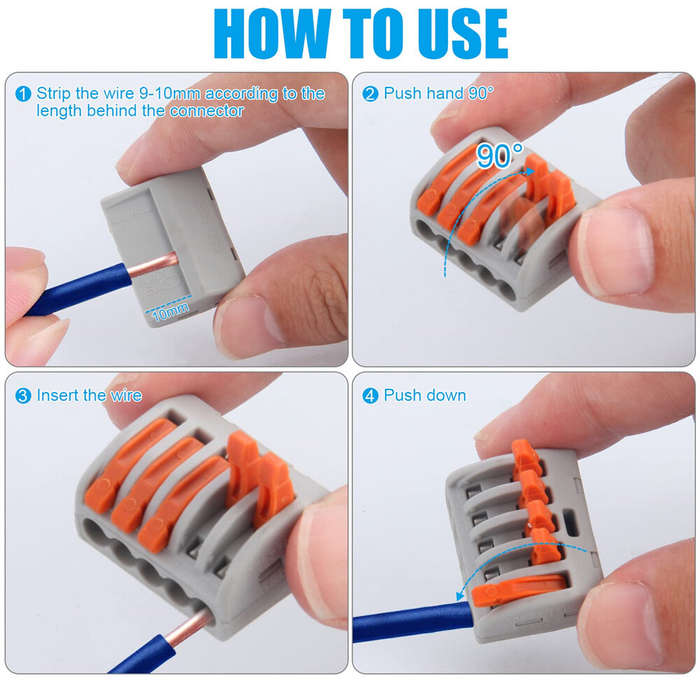 HOW TO USE

1 Strip the wire 9-10mm according to the length behind the connector

10mm

2 Push hand 90°

90°

3 Insert the wire

4 Push down