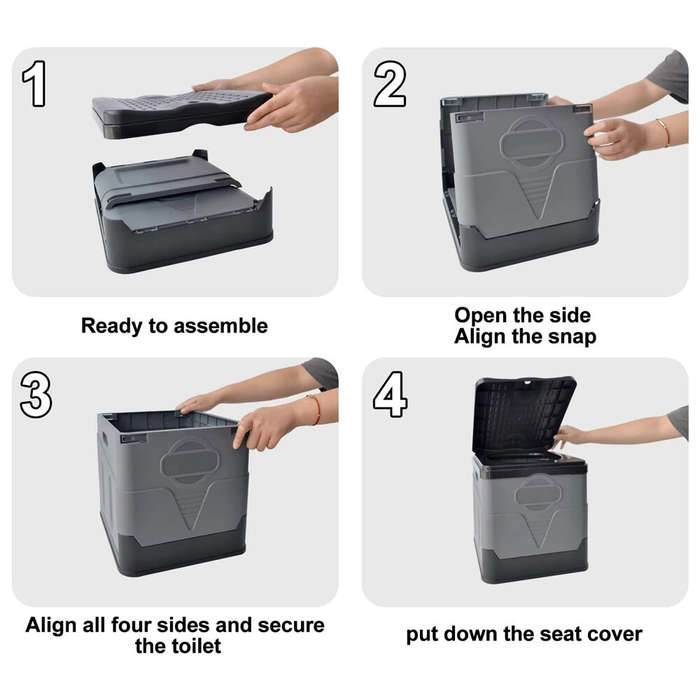 1

Ready to assemble

2

Open the side
Align the snap

3

Align all four sides and secure the toilet

4

put down the seat cover