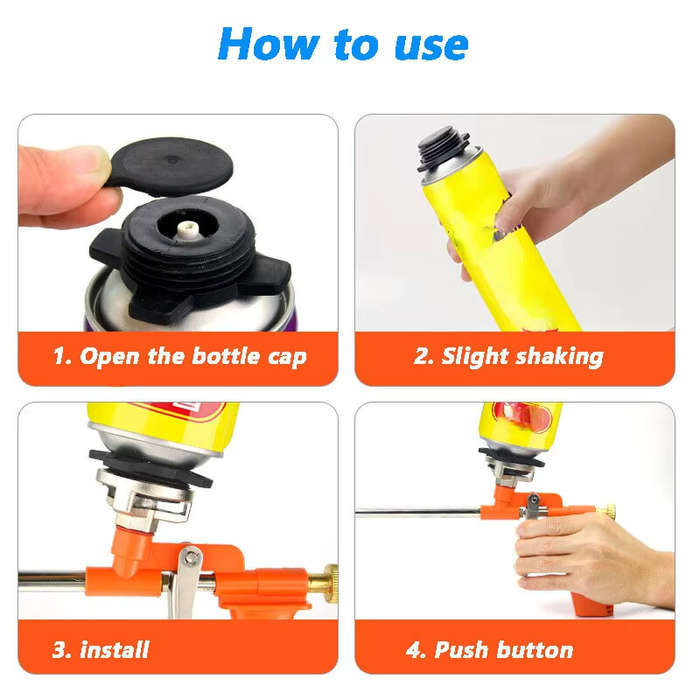 How to use

1. Open the bottle cap

2. Slight shaking

3. install

4. Push button