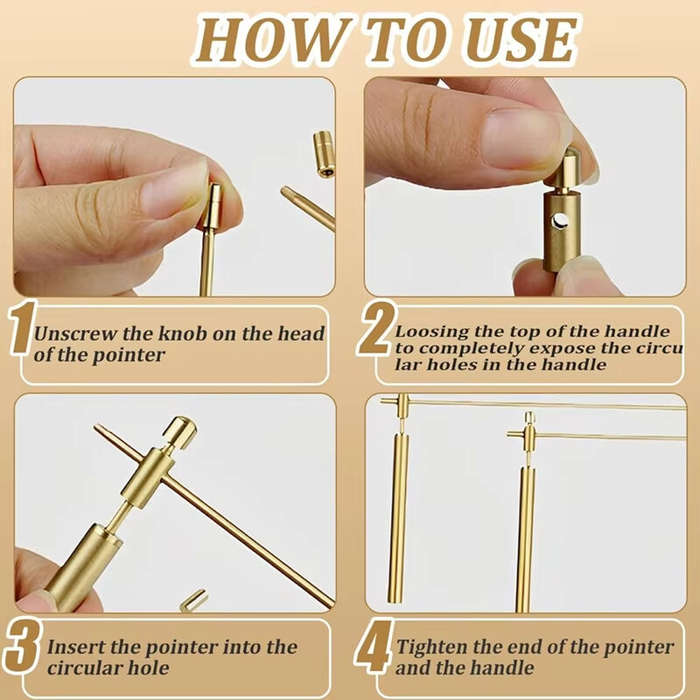 HOW TO USE

1 Unscrew the knob on the head of the pointer

2 Loosing the top of the handle to completely expose the circular holes in the handle

3 Insert the pointer into the circular hole

4 Tighten the end of the pointer and the handle