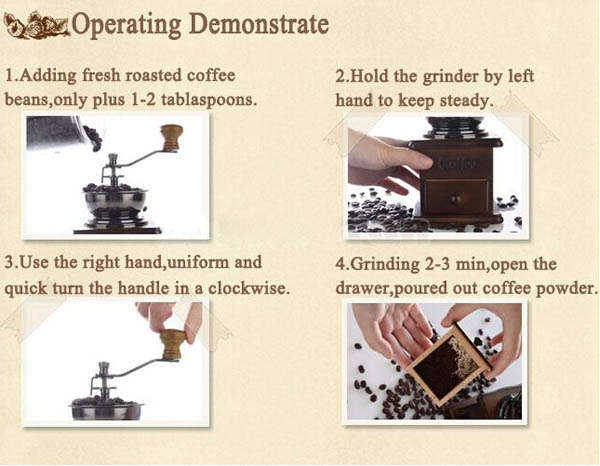 Operating Demonstrate

1.Adding fresh roasted coffee beans,only plus 1-2 tablaspoons.

2.Hold the grinder by left hand to keep steady.

Coffee

3.Use the right hand,uniform and quick turn the handle in a clockwise.

4.Grinding 2-3 min,open the drawer,poured out coffee powder.