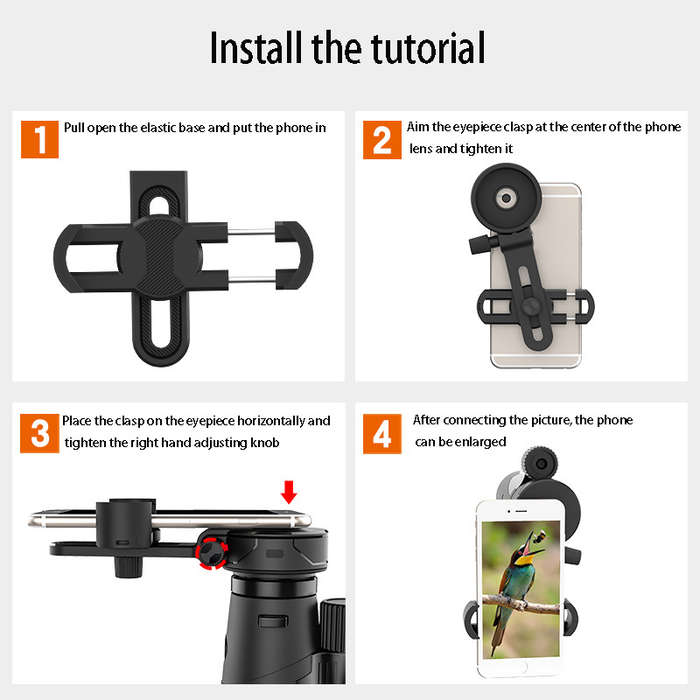 Install the tutorial

1 Pull open the elastic base and put the phone in

2 Aim the eyepiece clasp at the center of the phone lens and tighten it

3 Place the clasp on the eyepiece horizontally and tighten the right hand adjusting knob

4 After connecting the picture, the phone can be enlarged