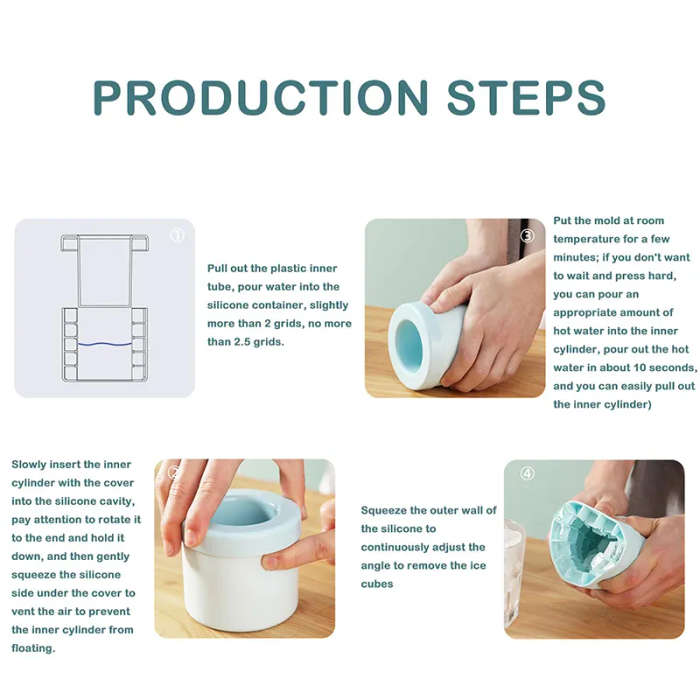 PRODUCTION STEPS

①

Pull out the plastic inner tube, pour water into the silicone container, slightly more than 2 grids, no more than 2.5 grids.

③

Put the mold at room temperature for a few minutes; if you don't want to wait and press hard, you can pour an appropriate amount of hot water into the inner cylinder, pour out the hot water in about 10 seconds, and you can easily pull out the inner cylinder)

Slowly insert the inner cylinder with the cover into the silicone cavity, pay attention to rotate it to the end and hold it down, and then gently squeeze the silicone side under the cover to vent the air to prevent the inner cylinder from floating.

②

Squeeze the outer wall of the silicone to continuously adjust the angle to remove the ice cubes

④