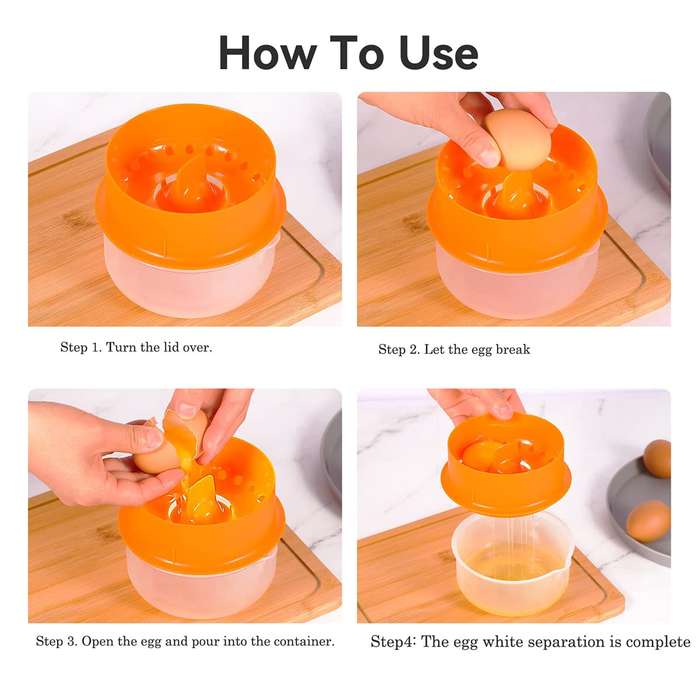 How To Use

Step 1. Turn the lid over.

Step 2. Let the egg break

Step 3. Open the egg and pour into the container.

Step4: The egg white separation is complete