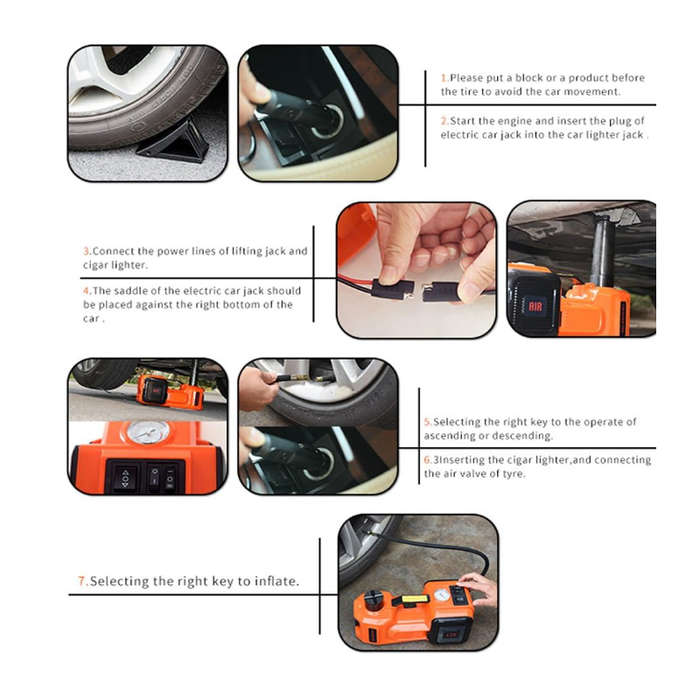 1.Please put a block or a product before the tire to avoid the car movement.

2.Start the engine and insert the plug of electric car jack into the car lighter jack .

3.Connect the power lines of lifting jack and cigar lighter.

4.The saddle of the electric car jack should be placed against the right bottom of the car .

AIR

AIR

5.Selecting the right key to the operate of ascending or descending.

6.3Inserting the cigar lighter,and connecting the air valve of tyre.

7.Selecting the right key to inflate.