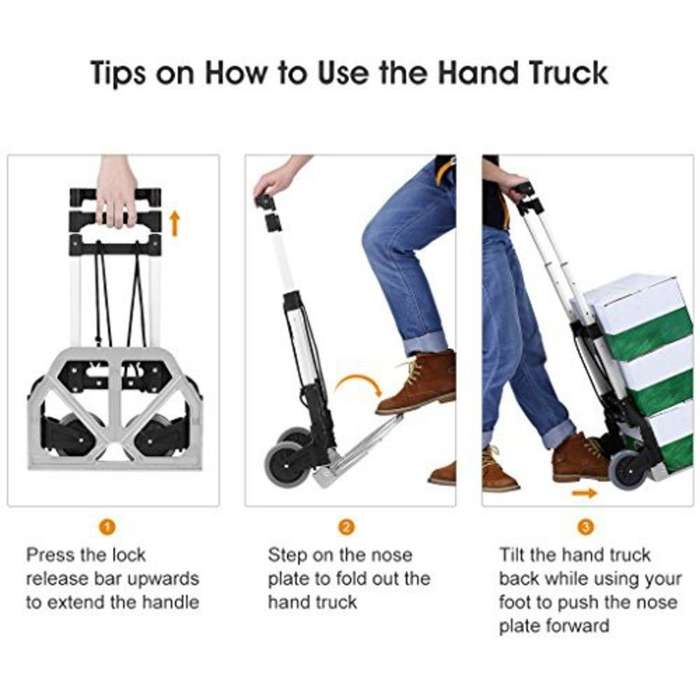 Tips on How to Use the Hand Truck

1
Press the lock release bar upwards to extend the handle

2
Step on the nose plate to fold out the hand truck

3
Tilt the hand truck back while using your foot to push the nose plate forward