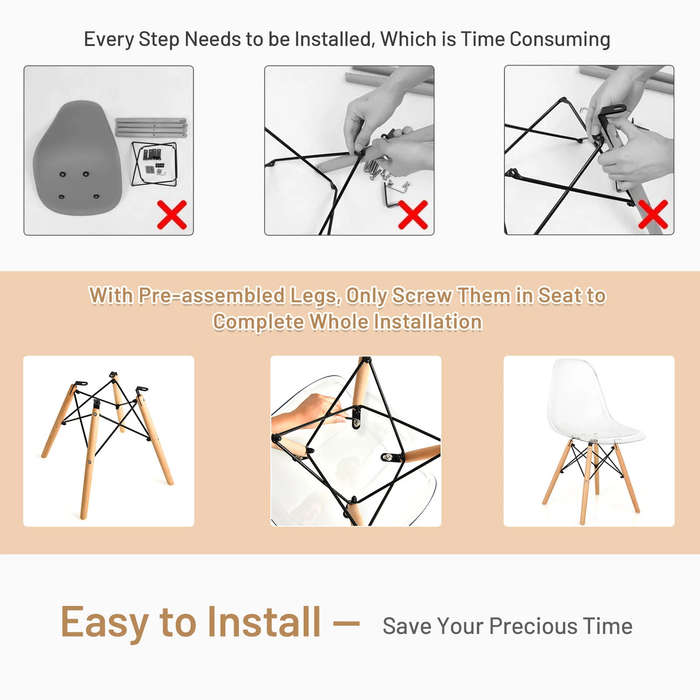 Every Step Needs to be Installed, Which is Time Consuming

With Pre-assembled Legs, Only Screw Them in Seat to Complete Whole Installation

Easy to Install — Save Your Precious Time