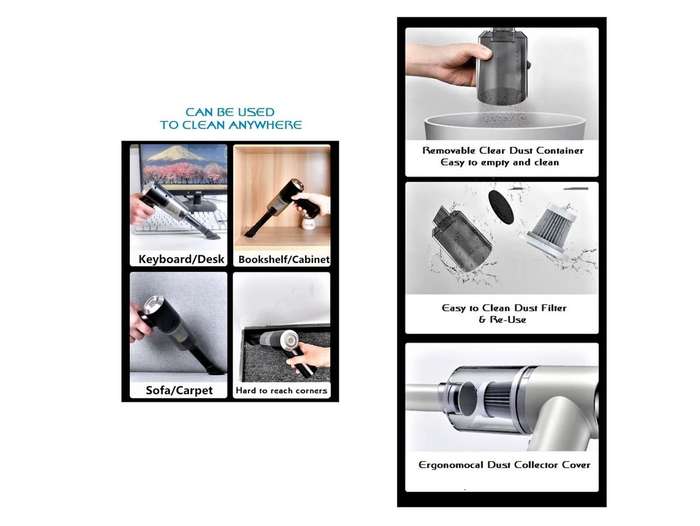 CAN BE USED
TO CLEAN ANYWHERE

Keyboard/Desk

Bookshelf/Cabinet

Sofa/Carpet

Hard to reach corners

Removable Clear Dust Container
Easy to empty and clean

Easy to Clean Dust Filter
& Re-Use

Ergonomocal Dust Collector Cover