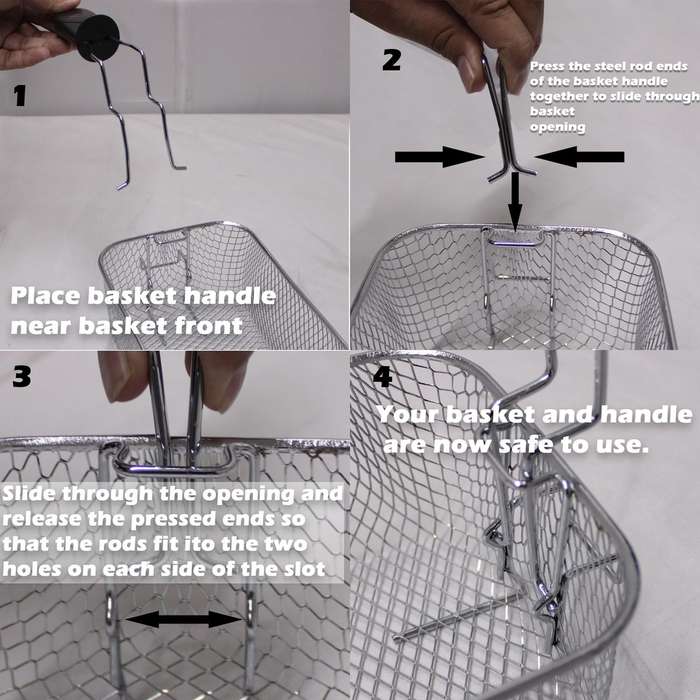 1

Place basket handle near basket front

2

Press the steel rod ends of the basket handle together to slide through basket opening

3

Slide through the opening and release the pressed ends so that the rods fit ito the two holes on each side of the slot

4

Your basket and handle are now safe to use.