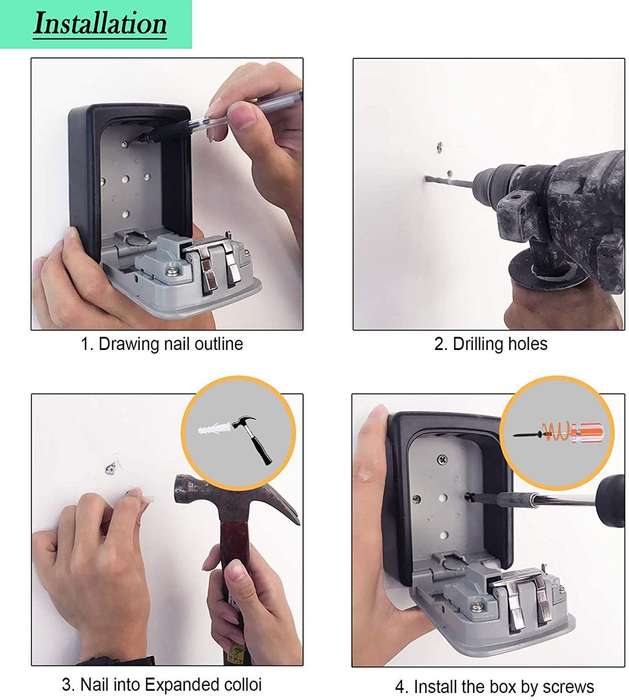 Installation

1. Drawing nail outline

2. Drilling holes

3. Nail into Expanded colloi

4. Install the box by screws