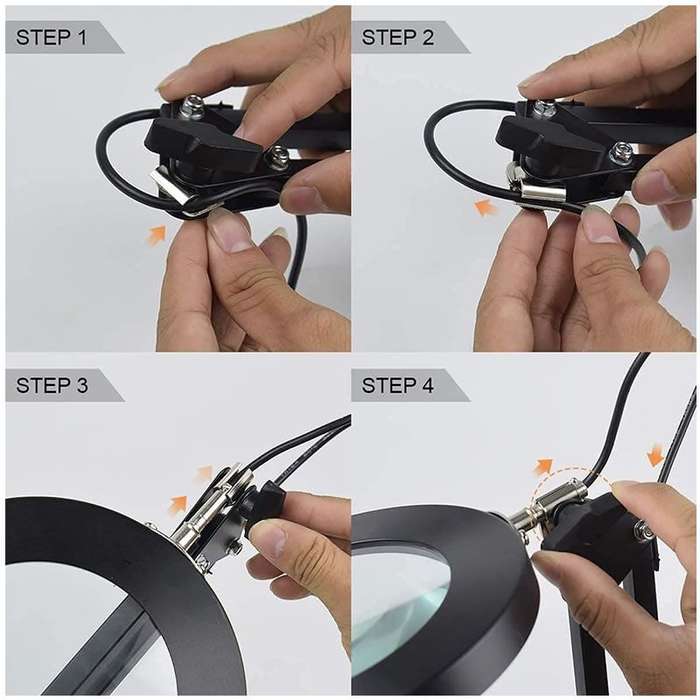 STEP 1

STEP 2

STEP 3

STEP 4