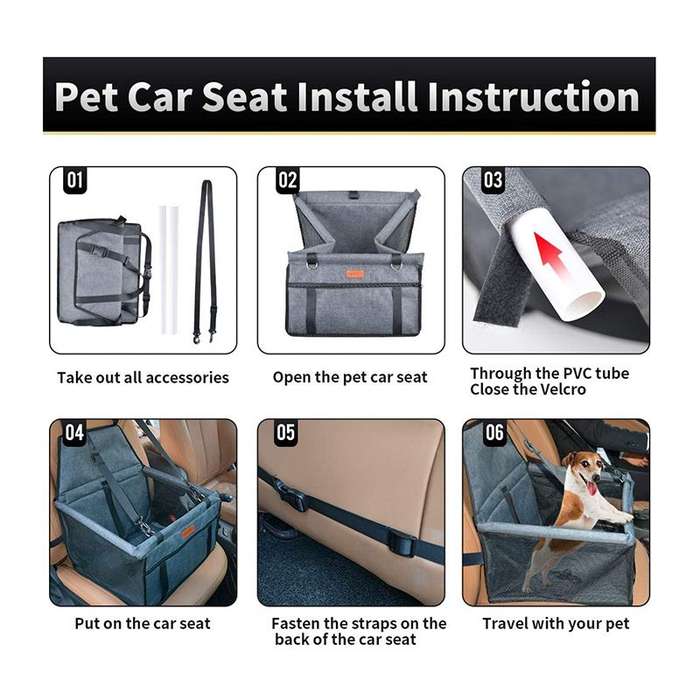 Pet Car Seat Install Instruction

01

Take out all accessories

02

Open the pet car seat

03

Through the PVC tube
Close the Velcro

04

Put on the car seat

05

Fasten the straps on the back of the car seat

06

Travel with your pet