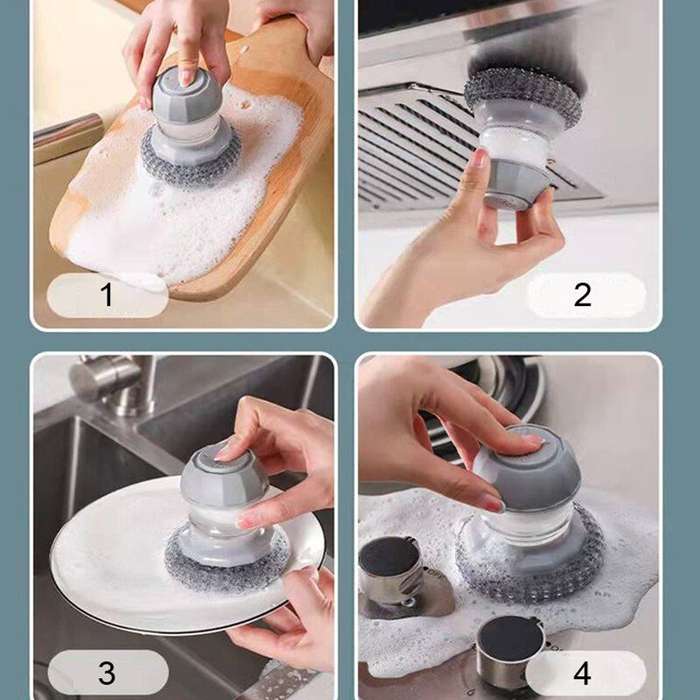 1

2

3

4