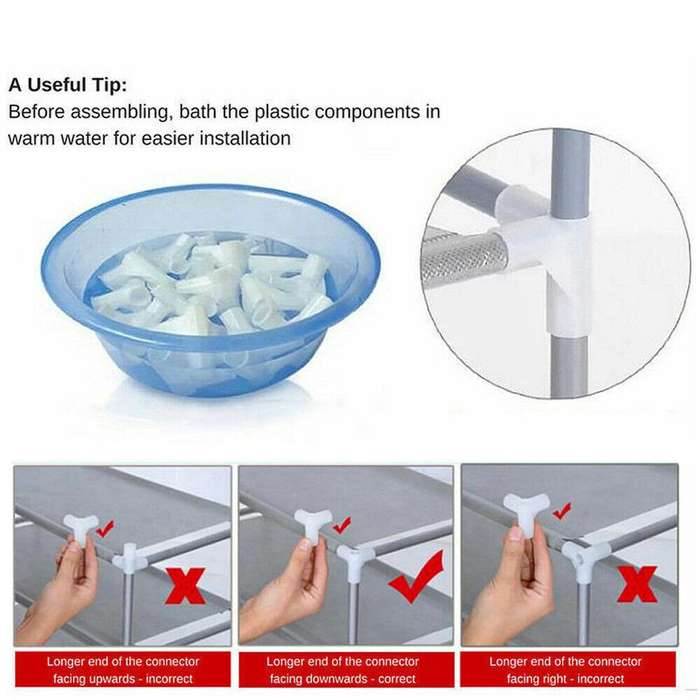 A Useful Tip:
Before assembling, bath the plastic components in warm water for easier installation

Longer end of the connector facing upwards - incorrect

Longer end of the connector facing downwards - correct

Longer end of the connector facing right - incorrect