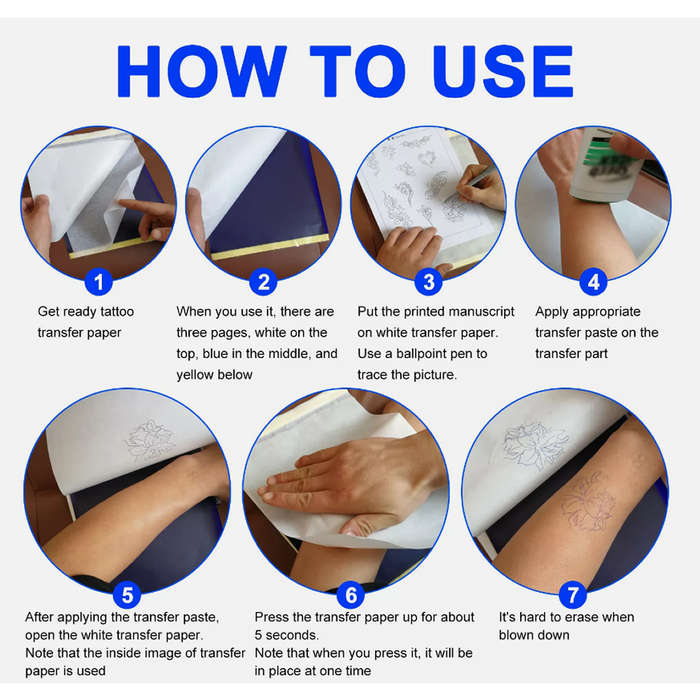 HOW TO USE

1
Get ready tattoo transfer paper

2
When you use it, there are three pages, white on the top, blue in the middle, and yellow below

3
Put the printed manuscript on white transfer paper. Use a ballpoint pen to trace the picture.

4
Apply appropriate transfer paste on the transfer part

5
After applying the transfer paste, open the white transfer paper.
Note that the inside image of transfer paper is used

6
Press the transfer paper up for about 5 seconds.
Note that when you press it, it will be in place at one time

7
It's hard to erase when blown down