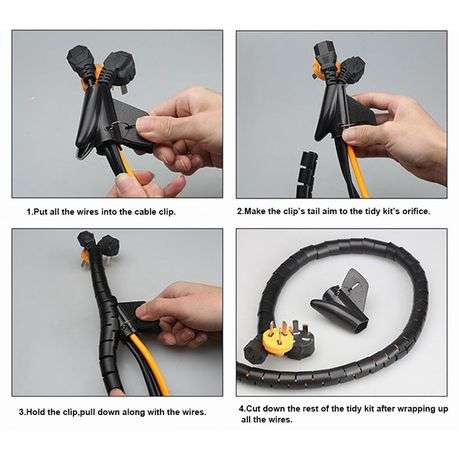 1.Put all the wires into the cable clip.

2.Make the clip's tail aim to the tidy kit's orifice.

3.Hold the clip,pull down along with the wires.

4.Cut down the rest of the tidy kit after wrapping up all the wires.