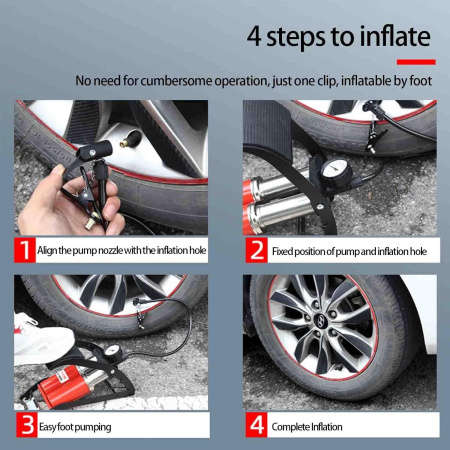 4 steps to inflate

No need for cumbersome operation, just one clip, inflatable by foot

1 Align the pump nozzle with the inflation hole

2 Fixed position of pump and inflation hole

3 Easy foot pumping

4 Complete Inflation