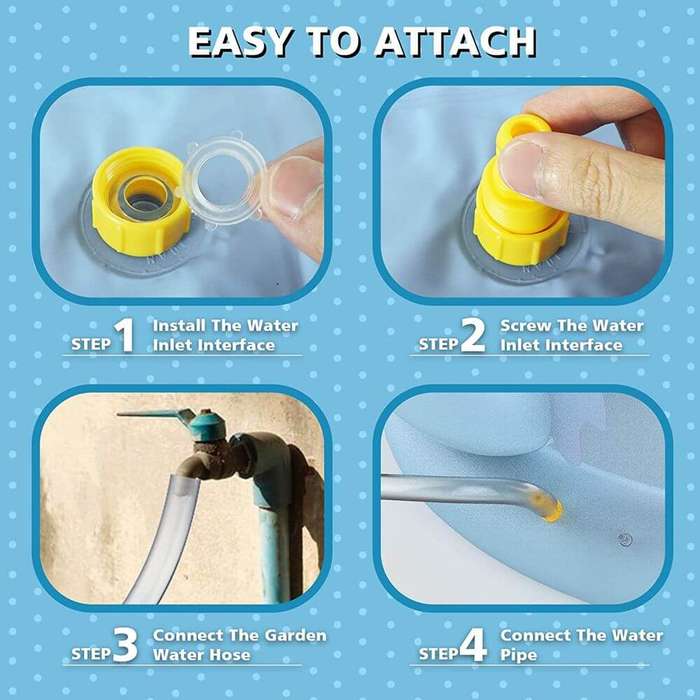 EASY TO ATTACH

STEP 1 Install The Water Inlet Interface

STEP 2 Screw The Water Inlet Interface

STEP 3 Connect The Garden Water Hose

STEP 4 Connect The Water Pipe