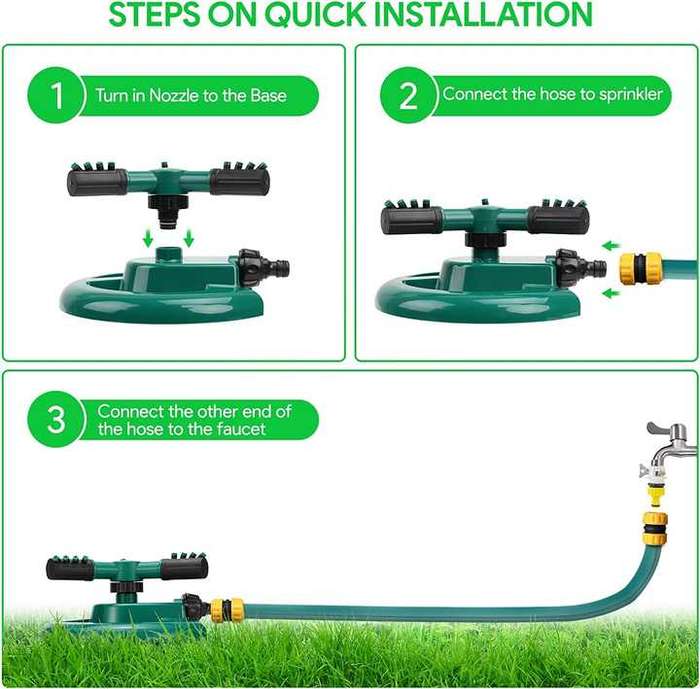 STEPS ON QUICK INSTALLATION

1 Turn in Nozzle to the Base

2 Connect the hose to sprinkler

3 Connect the other end of the hose to the faucet