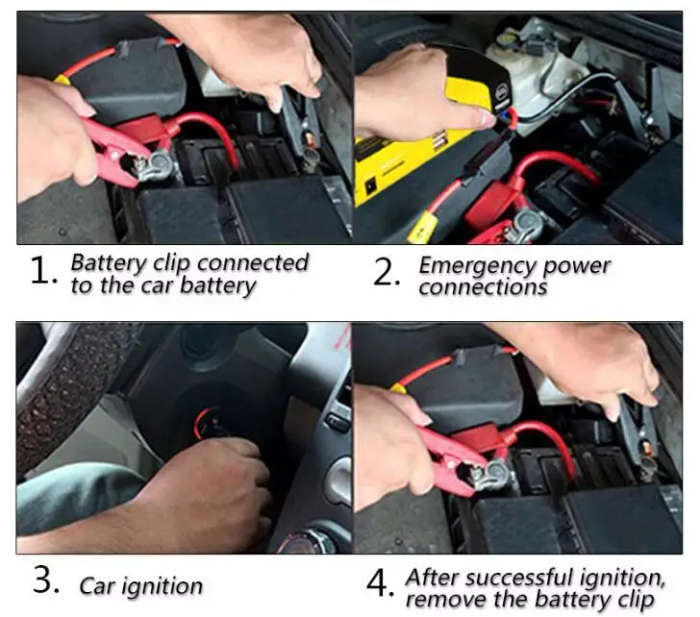 1. Battery clip connected to the car battery

2. Emergency power connections

3. Car ignition

4. After successful ignition, remove the battery clip