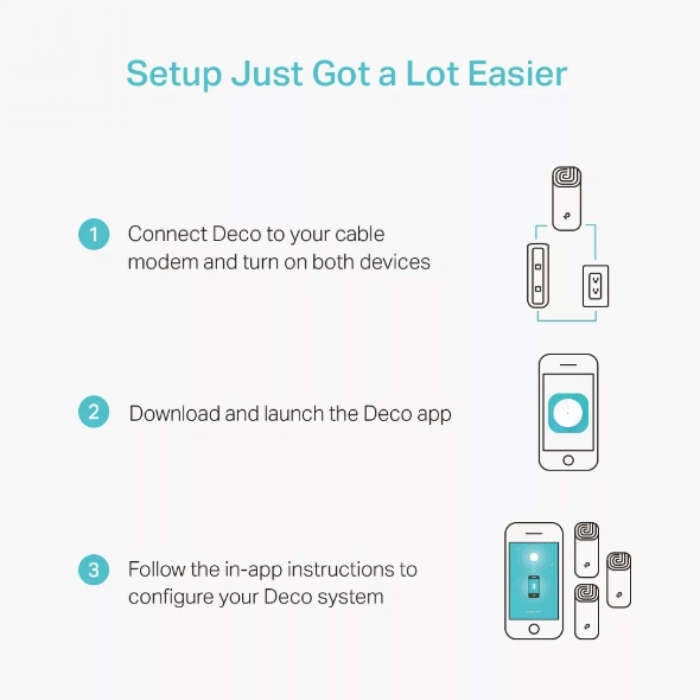 Setup Just Got a Lot Easier

1 Connect Deco to your cable modem and turn on both devices

2 Download and launch the Deco app

3 Follow the in-app instructions to configure your Deco system